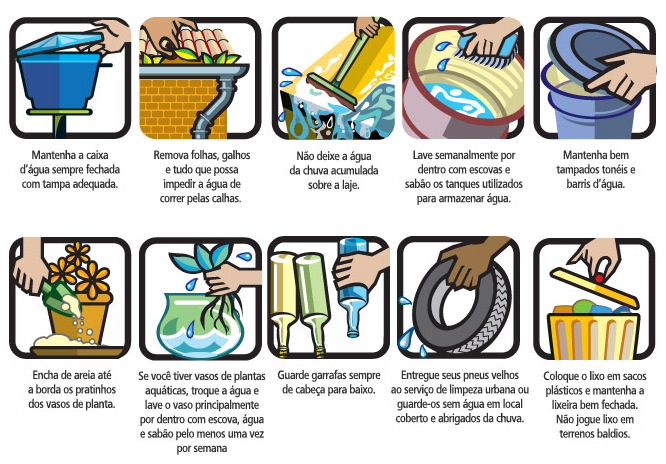 Mantenha a caixa d'água sempre fechada com tampa adequada.

Remova folhas, galhos e tudo que possa impedir a água de correr pelas calhas.

Não deixe a água da chuva acumulada sobre a laje.

Lave semanalmente por dentro com escovas e sabão os tanques utilizados para armazenar água.

Mantenha bem tampados tonéis e barris d'água.

Encha de areia até a borda os pratinhos dos vasos de planta.

Se você tiver vasos de plantas aquáticas, troque a água e lave o vaso principalmente por dentro com escova, água e sabão pelo menos uma vez por semana

Guarde garrafas sempre de cabeça para baixo.

Entregue seus pneus velhos ao serviço de limpeza urbana ou guarde-os sem água em local coberto e abrigados da chuva.

Coloque o lixo em sacos plásticos e mantenha a lixeira bem fechada. Não jogue lixo em terrenos baldios.